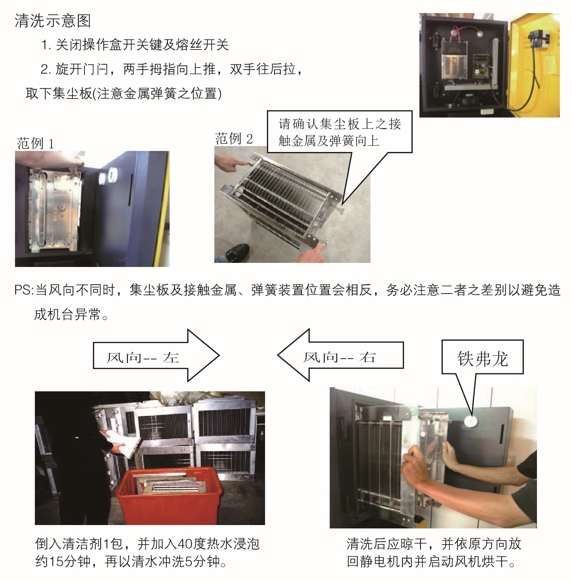 清洗示意图

1. 关闭操作盒开关键及熔丝开关

2. 旋开门闩，两手拇指向上推，双手往后拉，取下集尘板(注意金属弹簧之位置)

范例 1

范例 2

请确认集尘板上之接触金属及弹簧向上

PS:当风向不同时，集尘板及接触金属、弹簧装置位置会相反，务必注意二者之差别以避免造成机台异常。

风向-- 左

风向-- 右

铁弗龙

倒入清洁剂1包，并加入40度热水浸泡约15分钟，再以清水冲洗5分钟。

清洗后应晾干，并依原方向放回静电机内并启动风机烘干。